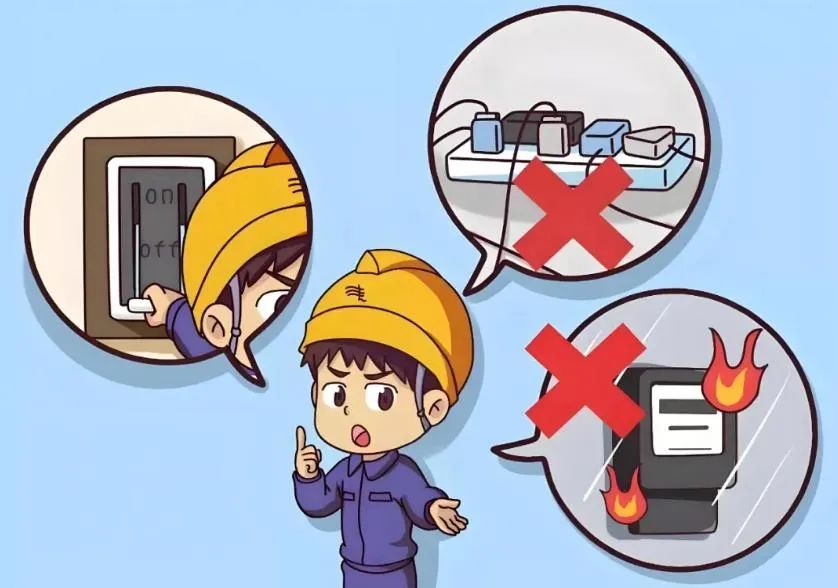 on
off