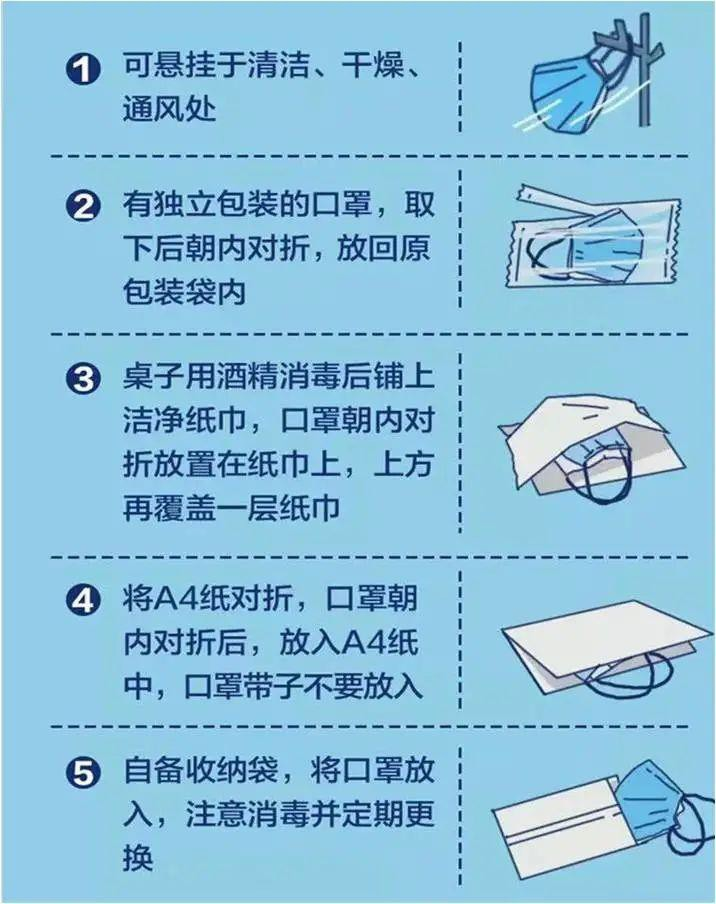 1 可悬挂于清洁、干燥、通风处

2 有独立包装的口罩，取下后朝内对折，放回原包装袋内

3 桌子用酒精消毒后铺上洁净纸巾，口罩朝内对折放置在纸巾上，上方再覆盖一层纸巾

4 将A4纸对折，口罩朝内对折后，放入A4纸中，口罩带子不要放入

5 自备收纳袋，将口罩放入，注意消毒并定期更换